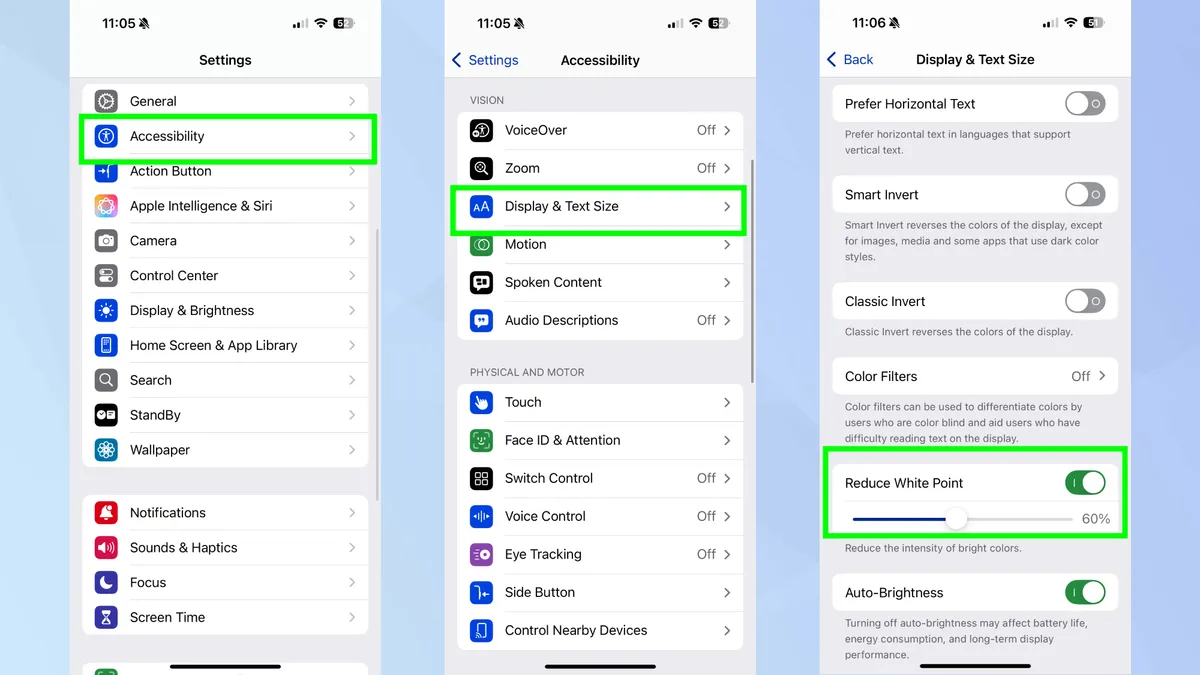 11:05 52

Settings

General
Accessibility
Action Button
Apple Intelligence & Siri
Camera
Control Center
Display & Brightness
Home Screen & App Library
Search
StandBy
Wallpaper

Notifications
Sounds & Haptics
Focus
Screen Time

11:05 52

Settings Accessibility

VISION
VoiceOver Off
Zoom Off
AA Display & Text Size
Motion
Spoken Content
Audio Descriptions Off

PHYSICAL AND MOTOR
Touch
Face ID & Attention
Switch Control Off
Voice Control Off
Eye Tracking Off
Side Button
Control Nearby Devices

11:06 51

Back Display & Text Size

Prefer Horizontal Text

Prefer horizontal text in languages that support vertical text.

Smart Invert

Smart Invert reverses the colors of the display, except for images, media and some apps that use dark color styles.

Classic Invert

Classic Invert reverses the colors of the display.

Color Filters Off

Color filters can be used to differentiate colors by users who are color blind and aid users who have difficulty reading text on the display.

Reduce White Point

60%

Reduce the intensity of bright colors.

Auto-Brightness

Turning off auto-brightness may affect battery life, energy consumption, and long-term display performance.